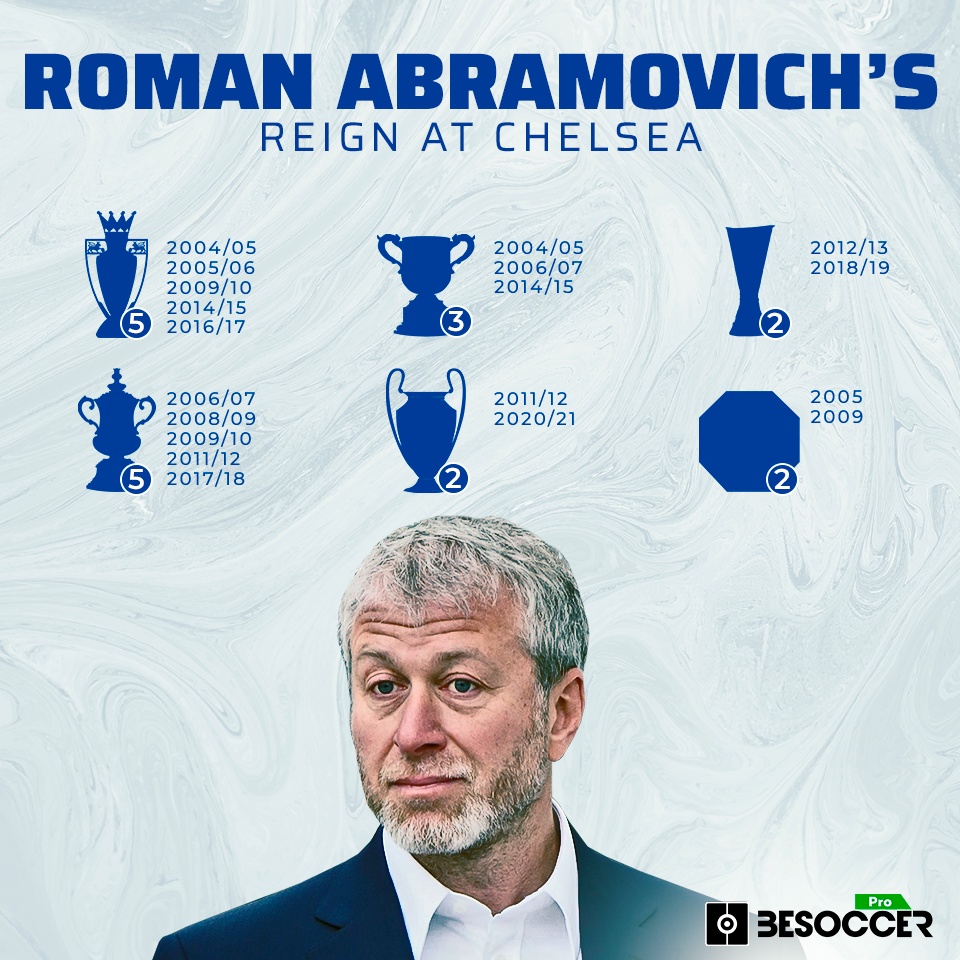 ROMAN ABRAMOVICH'S
REIGN AT CHELSEA

5
2004/05
2005/06
2009/10
2014/15
2016/17

3
2004/05
2006/07
2014/15

2
2012/13
2018/19

5
2006/07
2008/09
2009/10
2011/12
2017/18

2
2011/12
2020/21

2
2005
2009

Pro
BESOCCER