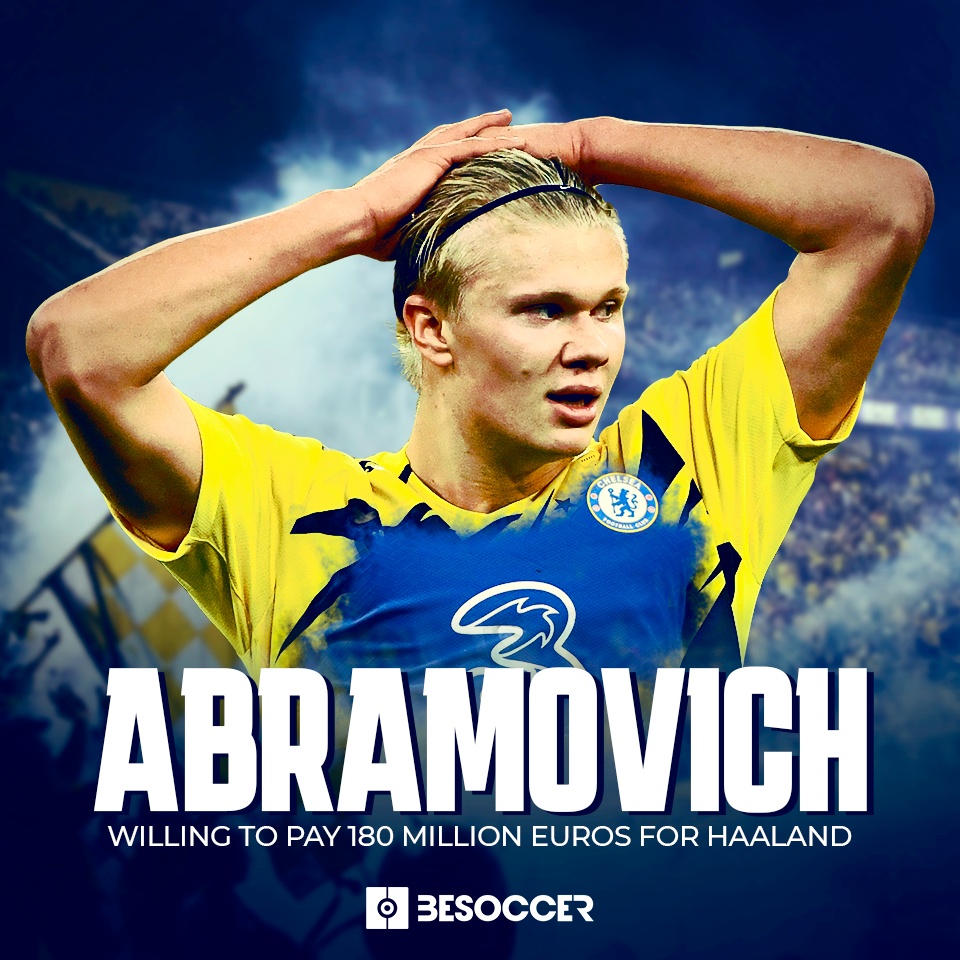 CHELSEA FOOTBALL CLUB

ABRAMOVICH

WILLING TO PAY 180 MILLION EUROS FOR HAALAND

BESOCCER